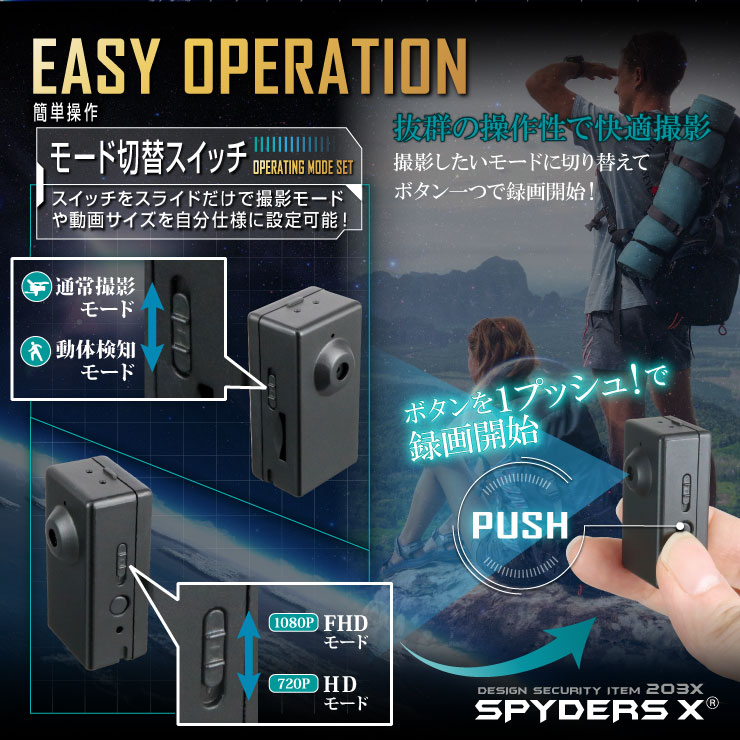 EASY OPERATION
簡単操作

モード切替スイッチ OPERATING MODE SET

スイッチをスライドだけで撮影モードや動画サイズを自分仕様に設定可能！

抜群の操作性で快適撮影
撮影したいモードに切り替えてボタン一つで録画開始！

通常撮影モード
動体検知モード

ボタンを1プッシュ！で録画開始

PUSH

1080P FHD モード
720P HD モード

DESIGN SECURITY ITEM 203X
SPYDERS X®